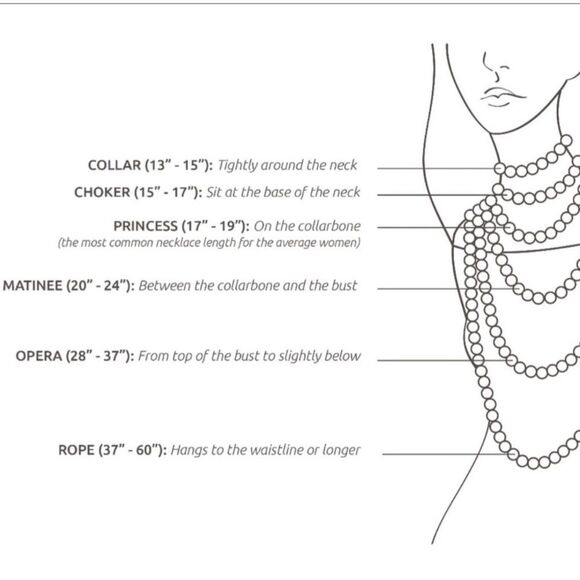 COLLAR (13" - 15"): Tightly around the neck

CHOKER (15" - 17"): Sit at the base of the neck

PRINCESS (17" - 19"): On the collarbone
(the most common necklace length for the average women)

MATINEE (20" - 24"): Between the collarbone and the bust

OPERA (28" - 37"): From top of the bust to slightly below

ROPE (37" - 60"): Hangs to the waistline or longer